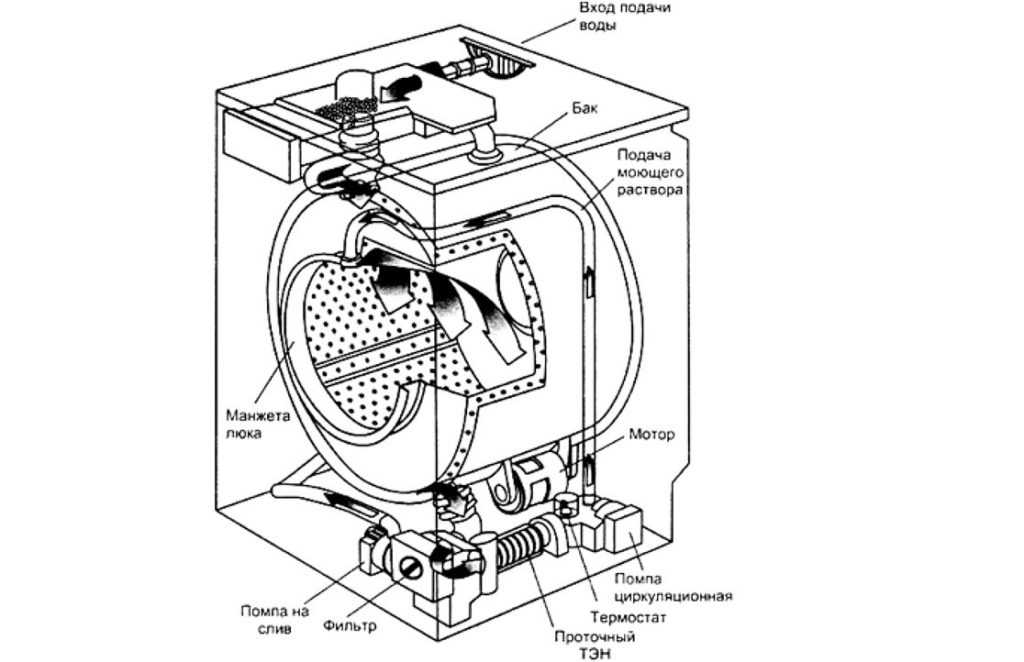 Вход подачи воды

Бак

Подача моющего раствора

Манжета люка

Мотор

Помпа циркуляционная

Термостат

Проточный ТЭН

Фильтр

Помпа на слив